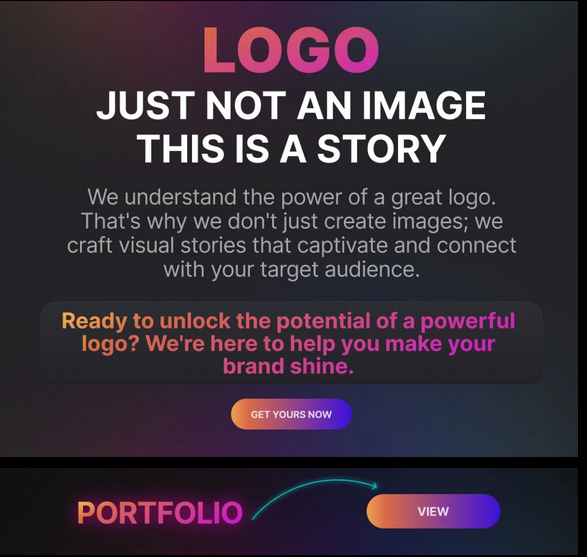 LOGO
JUST NOT AN IMAGE
THIS IS A STORY

We understand the power of a great logo. That's why we don't just create images; we craft visual stories that captivate and connect with your target audience.

Ready to unlock the potential of a powerful logo? We're here to help you make your brand shine.

GET YOURS NOW

PORTFOLIO

VIEW